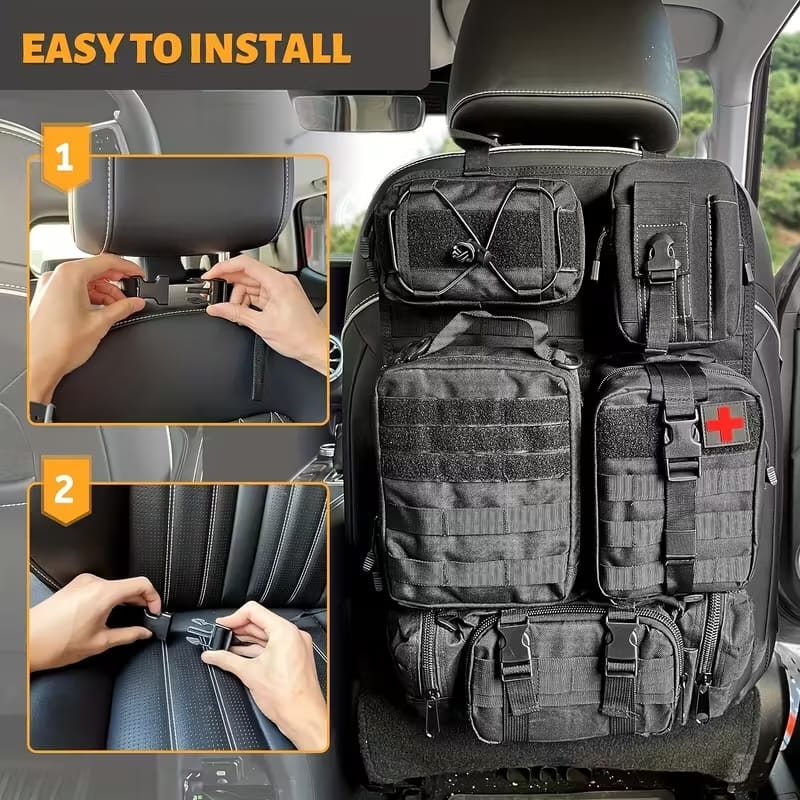 EASY TO INSTALL

1

2