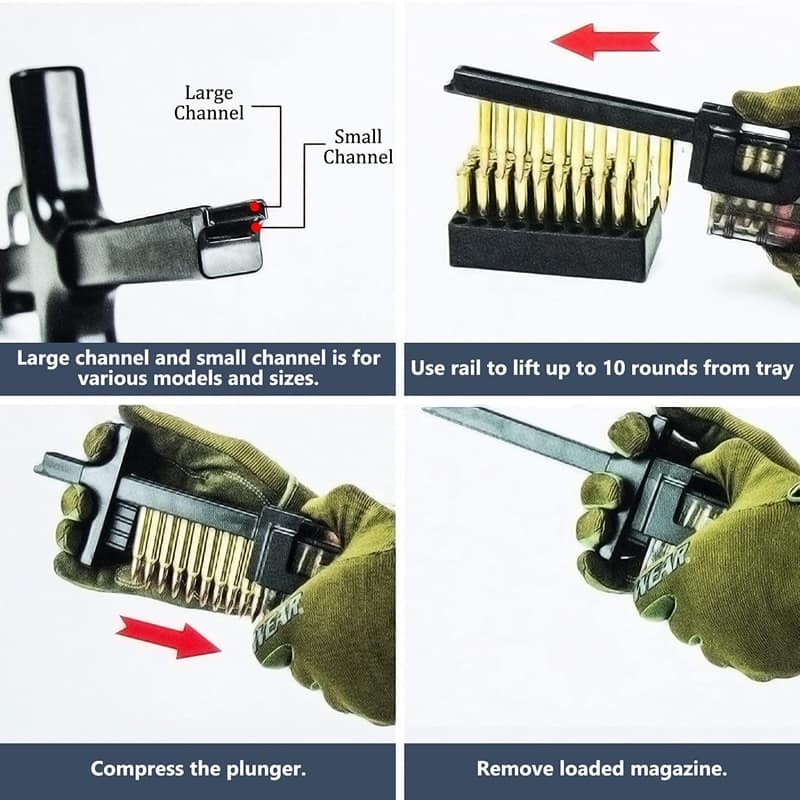 Large Channel

Small Channel

Large channel and small channel is for various models and sizes.

Use rail to lift up to 10 rounds from tray

WEAR

Compress the plunger.

WEAR

Remove loaded magazine.